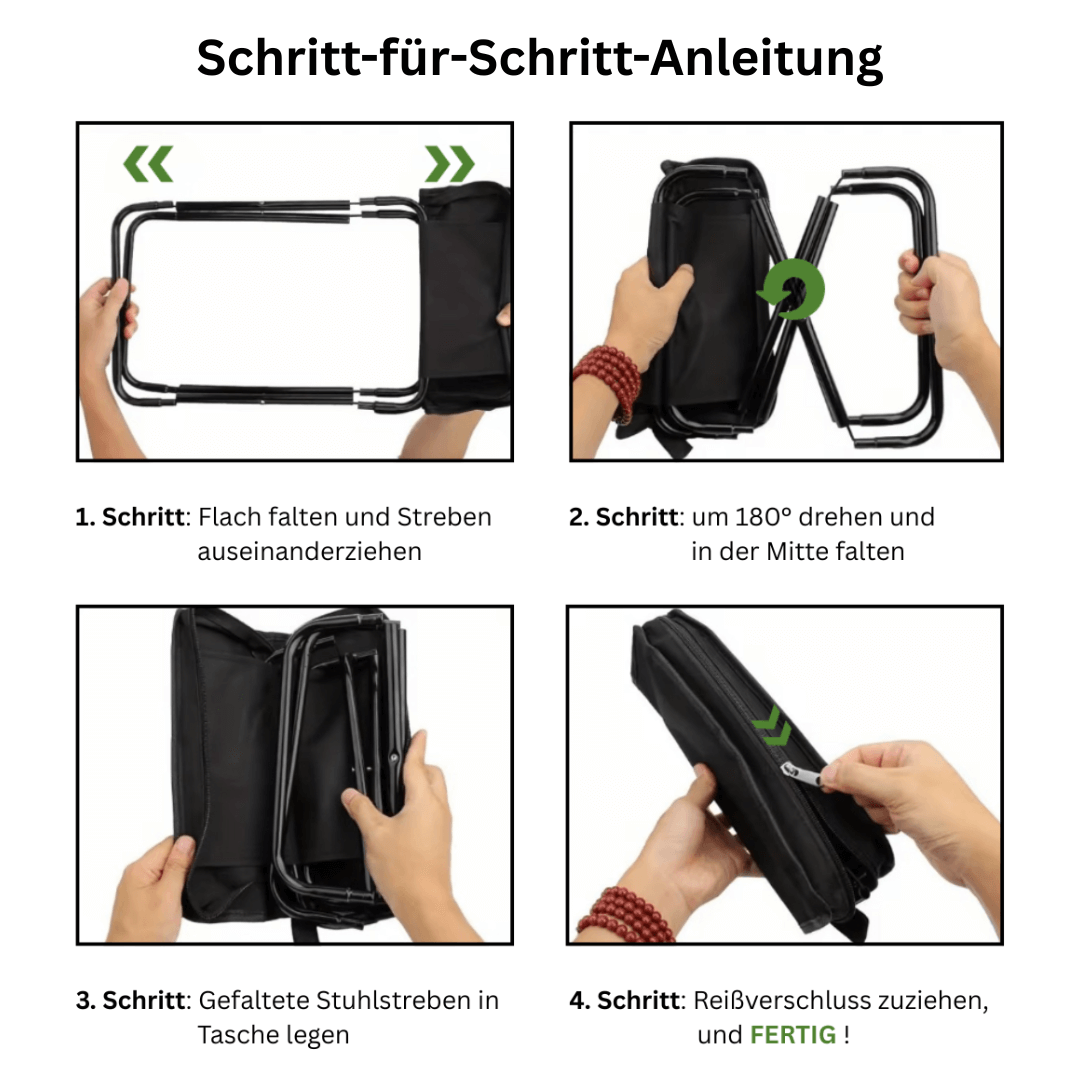 Schritt-für-Schritt-Anleitung

1. Schritt: Flach falten und Streben auseinanderziehen

2. Schritt: um 180° drehen und in der Mitte falten

3. Schritt: Gefaltete Stuhlstreben in Tasche legen

4. Schritt: Reißverschluss zuziehen, und FERTIG !